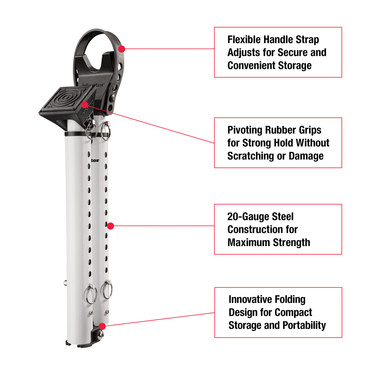 Flexible Handle Strap Adjusts for Secure and Convenient Storage

Pivoting Rubber Grips for Strong Hold Without Scratching or Damage

20-Gauge Steel Construction for Maximum Strength

Innovative Folding Design for Compact Storage and Portability