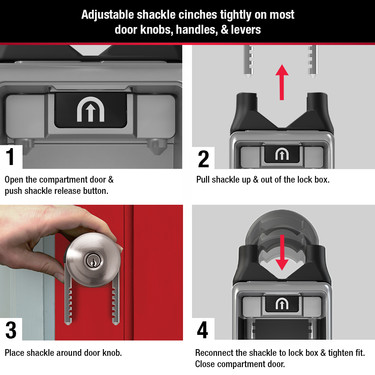 Adjustable shackle cinches tightly on most door knobs, handles, & levers

1

Open the compartment door & push shackle release button.

2

Pull shackle up & out of the lock box.

3

Place shackle around door knob.

4

Reconnect the shackle to lock box & tighten fit. Close compartment door.