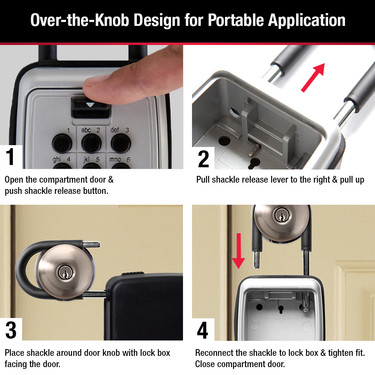 Over-the-Knob Design for Portable Application

1 abc 2 def 3
ghi 4 jkl 5 mno 6

1

Open the compartment door & push shackle release button.

2

Pull shackle release lever to the right & pull up

3

Place shackle around door knob with lock box facing the door.

4

Reconnect the shackle to lock box & tighten fit. Close compartment door.